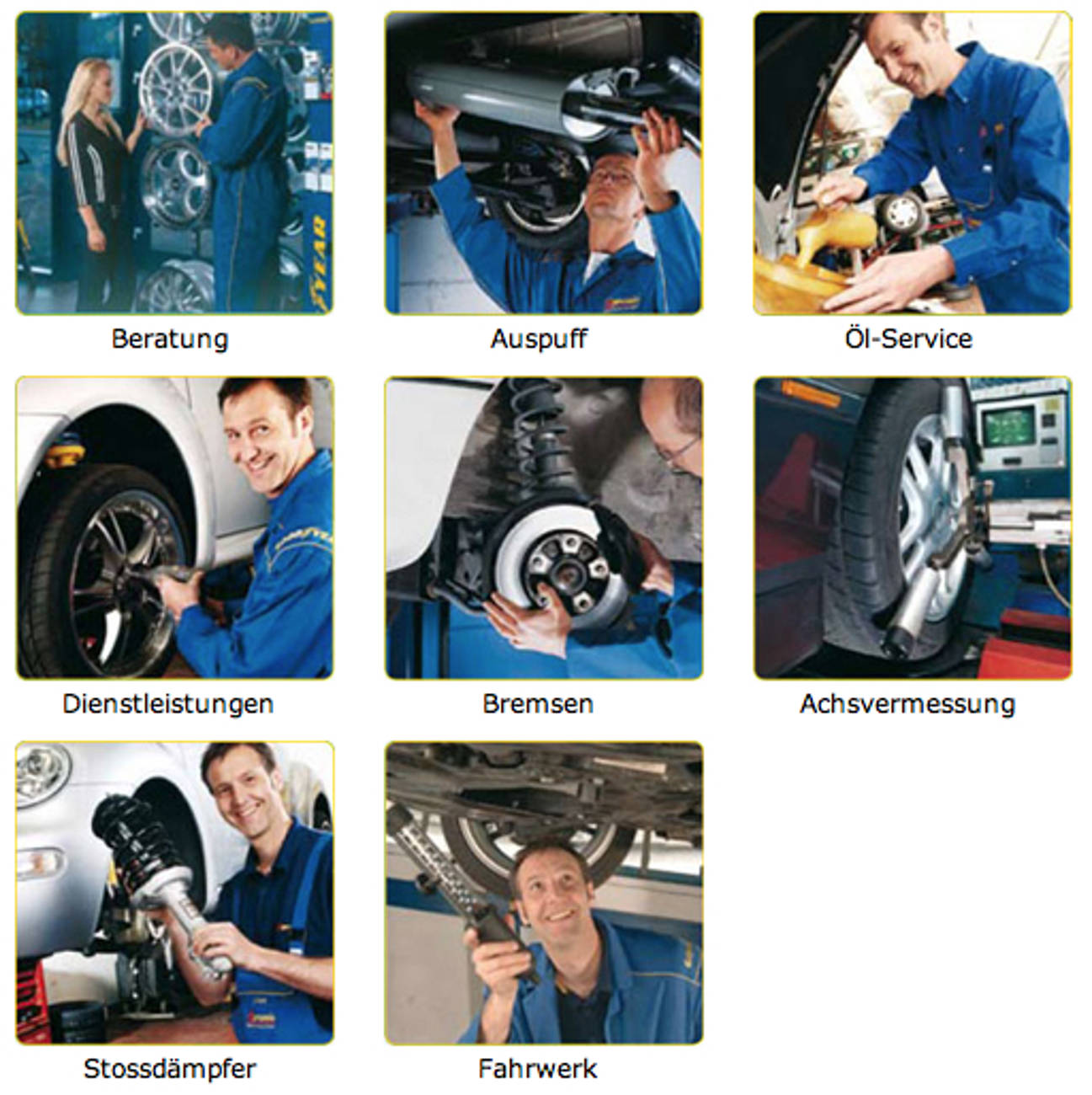 Beratung

Auspuff

Öl-Service

Dienstleistungen

Bremsen

Achsvermessung

Stossdämpfer

Fahrwerk